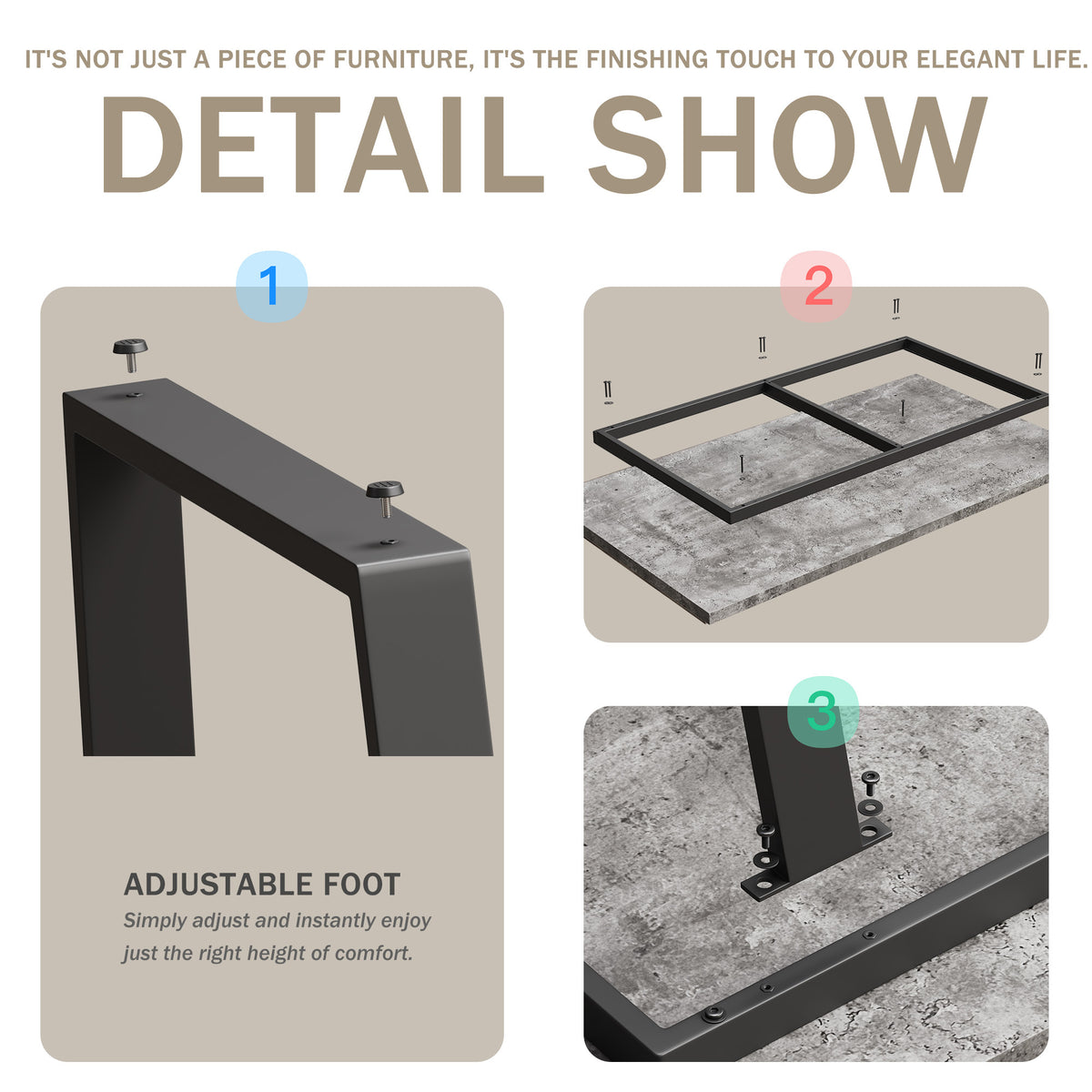 IT'S NOT JUST A PIECE OF FURNITURE, IT'S THE FINISHING TOUCH TO YOUR ELEGANT LIFE.

DETAIL SHOW

1

ADJUSTABLE FOOT

Simply adjust and instantly enjoy just the right height of comfort.

2

3